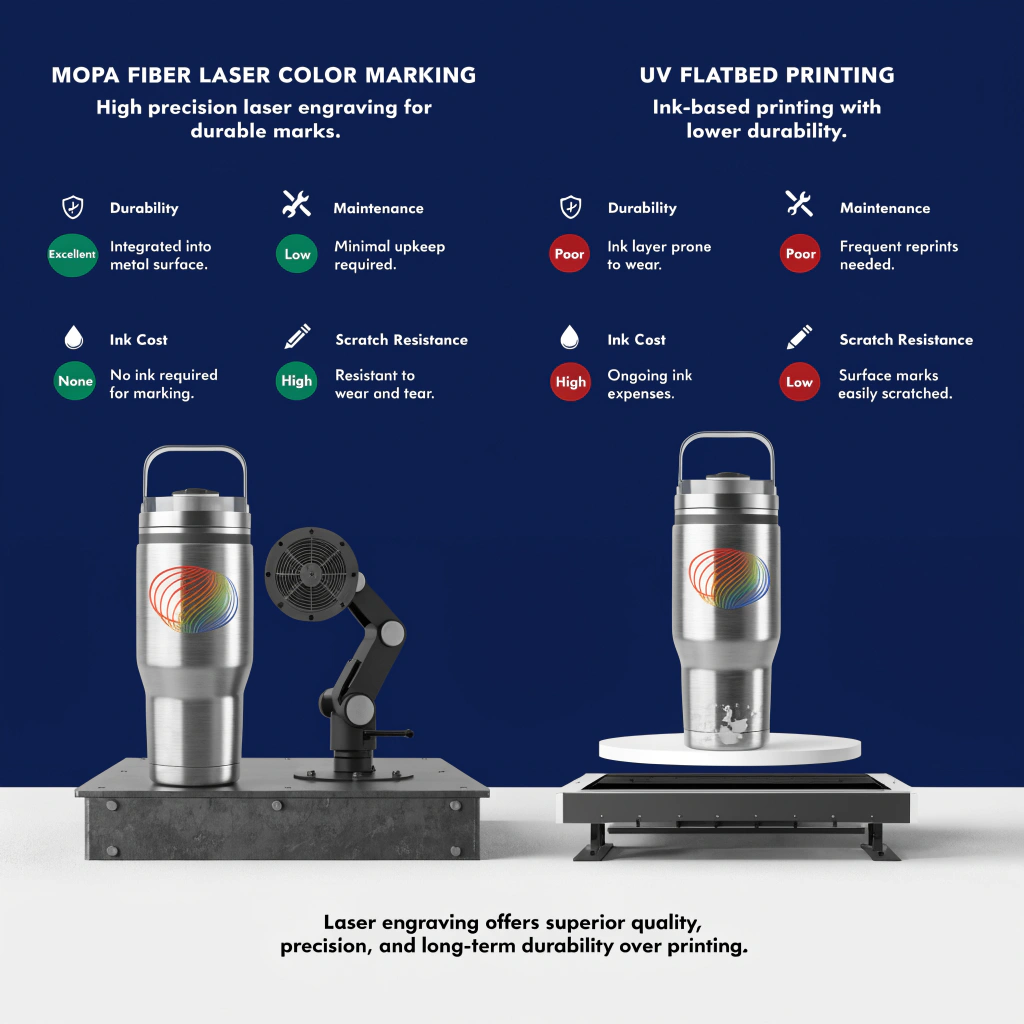 MOPA FIBER LASER COLOR MARKING
High precision laser engraving for durable marks.

Durability
Excellent
Integrated into metal surface.

Maintenance
Low
Minimal upkeep required.

Ink Cost
None
No ink required for marking.

Scratch Resistance
High
Resistant to wear and tear.

UV FLATBED PRINTING
Ink-based printing with lower durability.

Durability
Poor
Ink layer prone to wear.

Maintenance
Poor
Frequent reprints needed.

Ink Cost
High
Ongoing ink expenses.

Scratch Resistance
Low
Surface marks easily scratched.

Laser engraving offers superior quality, precision, and long-term durability over printing.